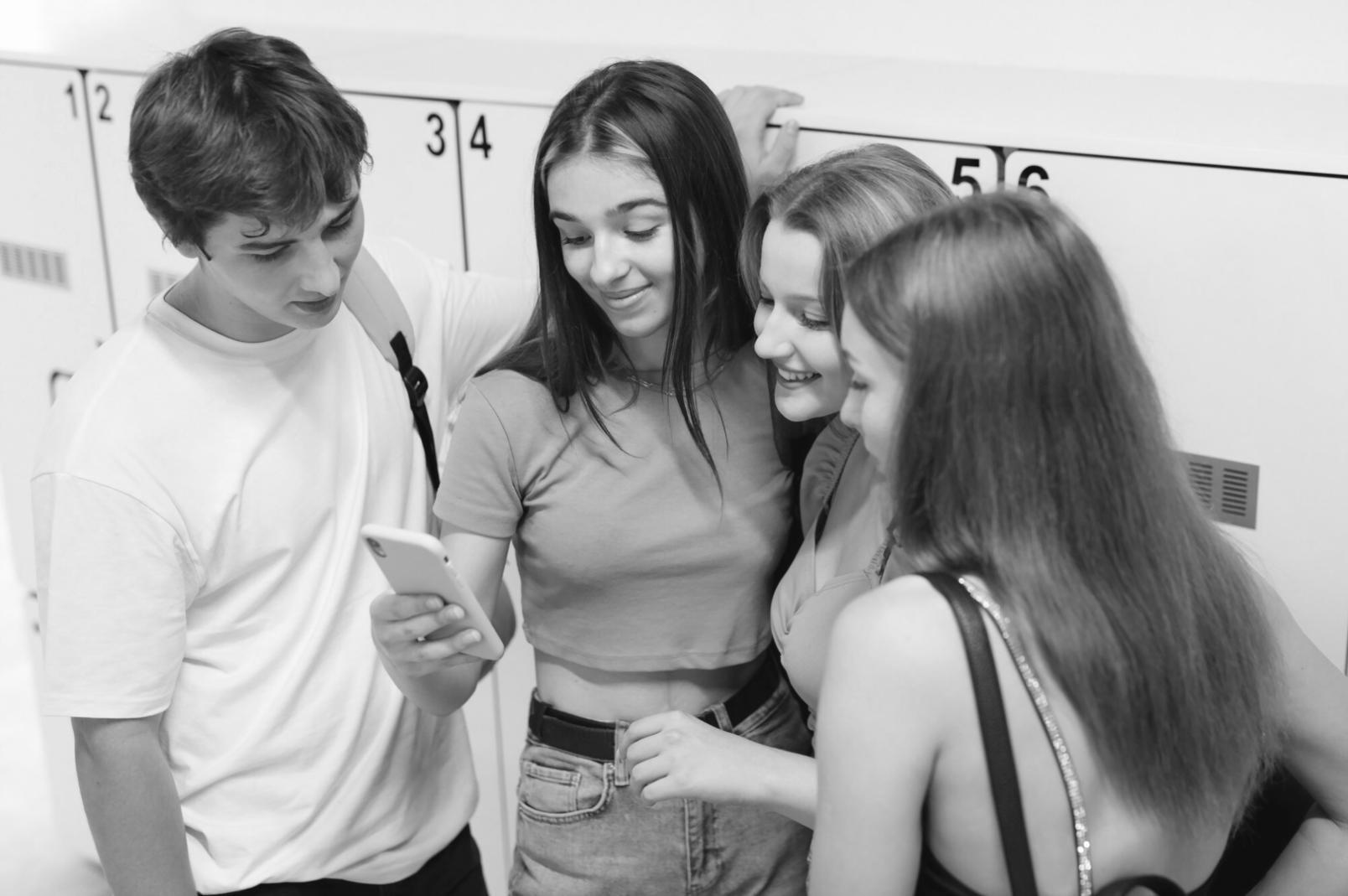 1 2 3 4 5 6